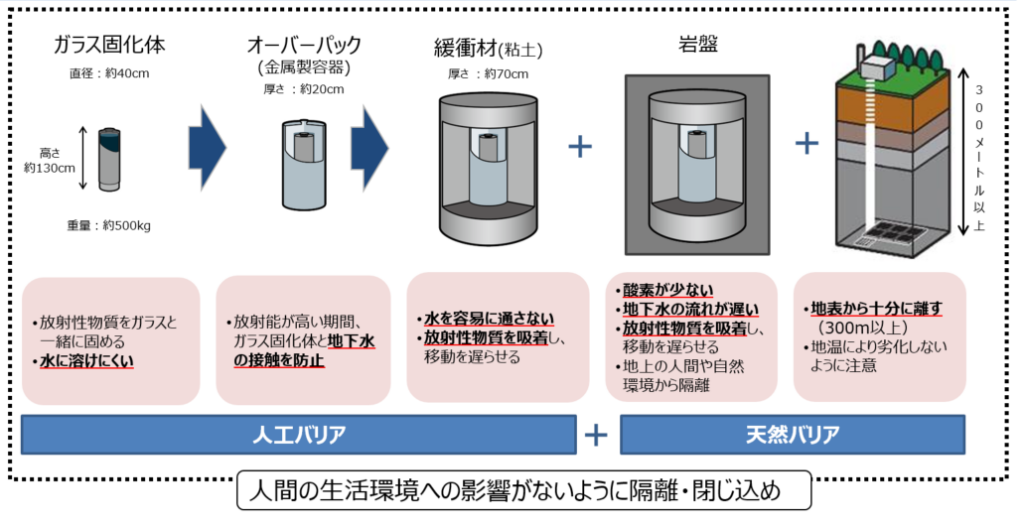 ガラス固化体
直径：約40cm
高さ 約130cm
重量：約500kg

オーバーパック
(金属製容器)
厚さ：約20cm

緩衝材(粘土)
厚さ：約70cm

＋

岩盤

＋

300メートル以上

・放射性物質をガラスと一緒に固める
・水に溶けにくい

・放射能が高い期間、ガラス固化体と地下水の接触を防止

・水を容易に通さない
・放射性物質を吸着し、移動を遅らせる

・酸素が少ない
・地下水の流れが遅い
・放射性物質を吸着し、移動を遅らせる
・地上の人間や自然環境から隔離

・地表から十分に離す（300m以上）
・地温により劣化しないように注意

人工バリア ＋ 天然バリア

人間の生活環境への影響がないように隔離・閉じ込め